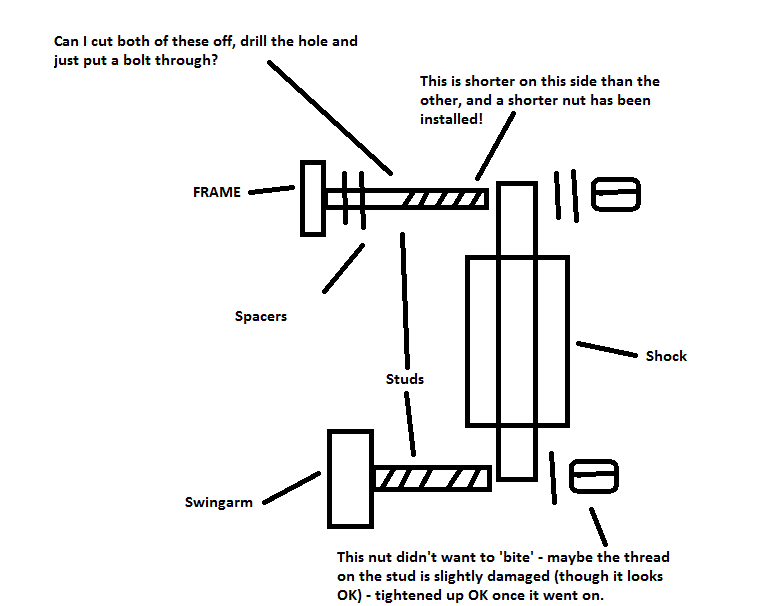 Can I cut both of these off, drill the hole and just put a bolt through?

This is shorter on this side than the other, and a shorter nut has been installed!

FRAME

Spacers

Studs

Shock

Swingarm

This nut didn't want to 'bite' - maybe the thread on the stud is slightly damaged (though it looks OK) - tightened up OK once it went on.